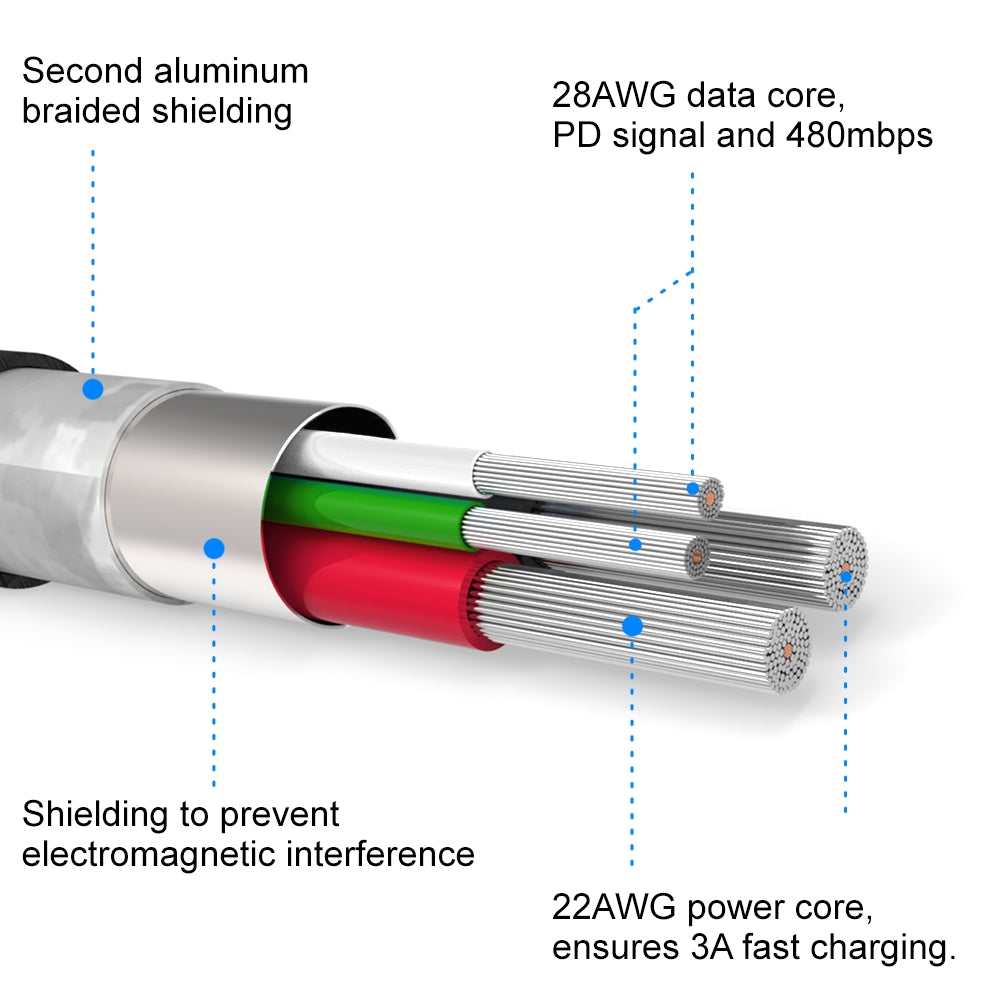 Second aluminum braided shielding

28AWG data core, PD signal and 480mbps

Shielding to prevent electromagnetic interference

22AWG power core, ensures 3A fast charging.